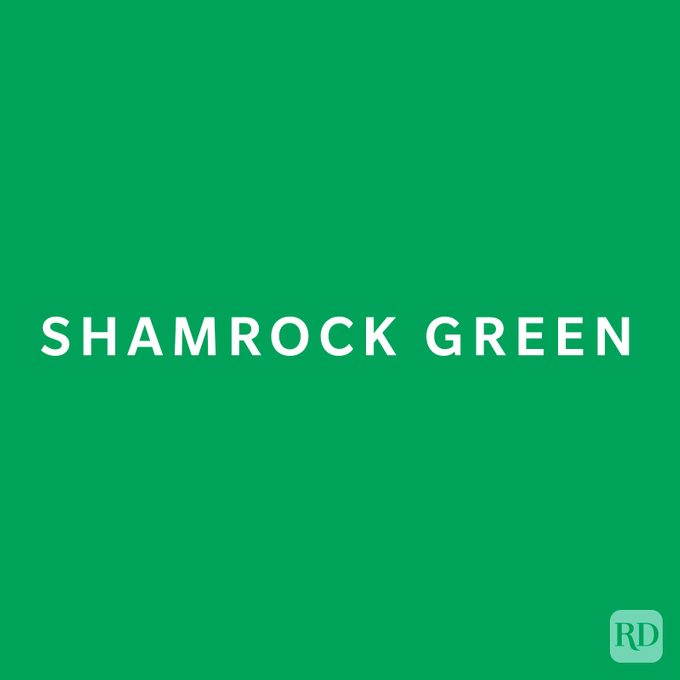 SHAMROCK GREEN

RD