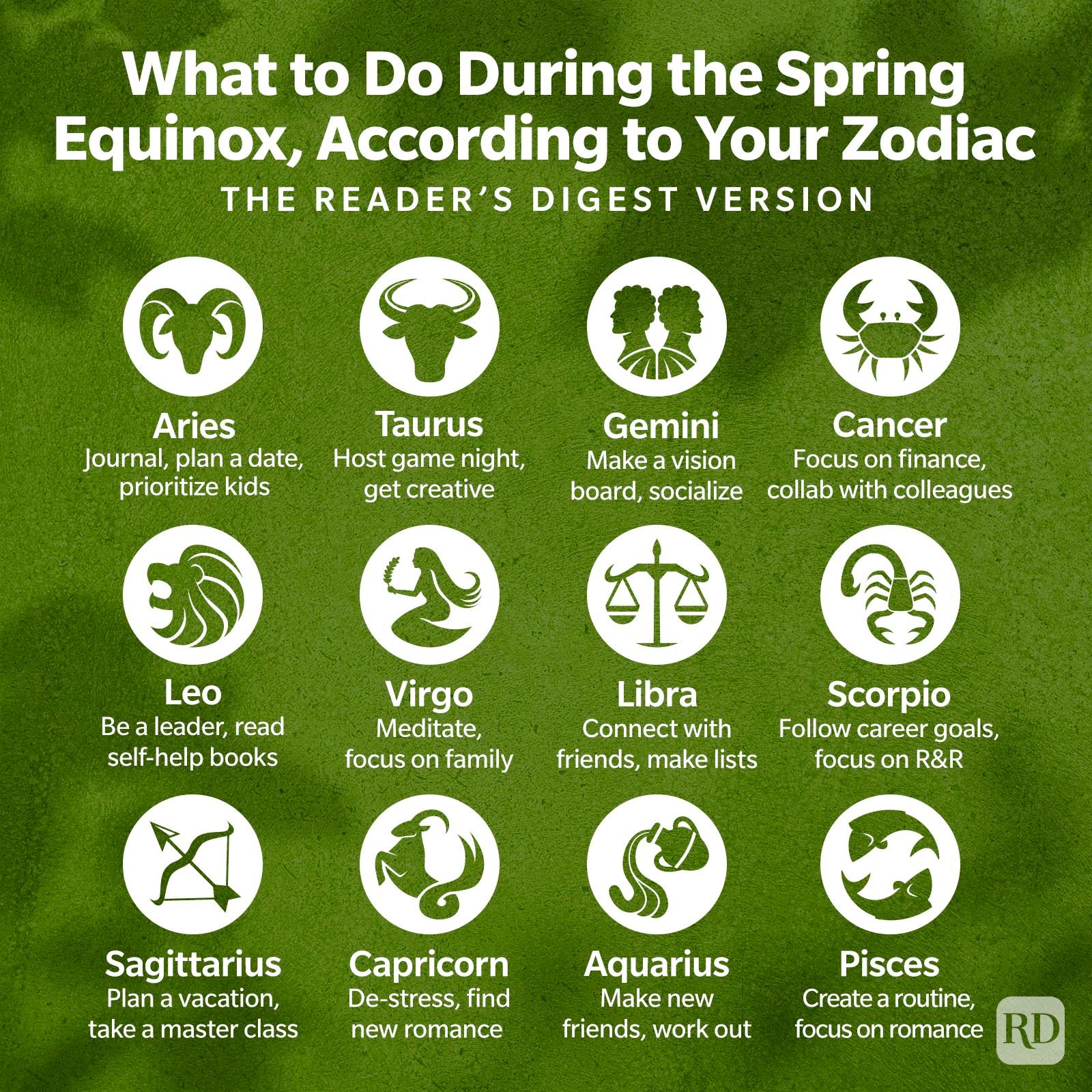 What to Do During the Spring Equinox, According to Your Zodiac

THE READER'S DIGEST VERSION

Aries
Journal, plan a date, prioritize kids

Taurus
Host game night, get creative

Gemini
Make a vision board, socialize

Cancer
Focus on finance, collab with colleagues

Leo
Be a leader, read self-help books

Virgo
Meditate, focus on family

Libra
Connect with friends, make lists

Scorpio
Follow career goals, focus on R&R

Sagittarius
Plan a vacation, take a master class

Capricorn
De-stress, find new romance

Aquarius
Make new friends, work out

Pisces
Create a routine, focus on romance

RD