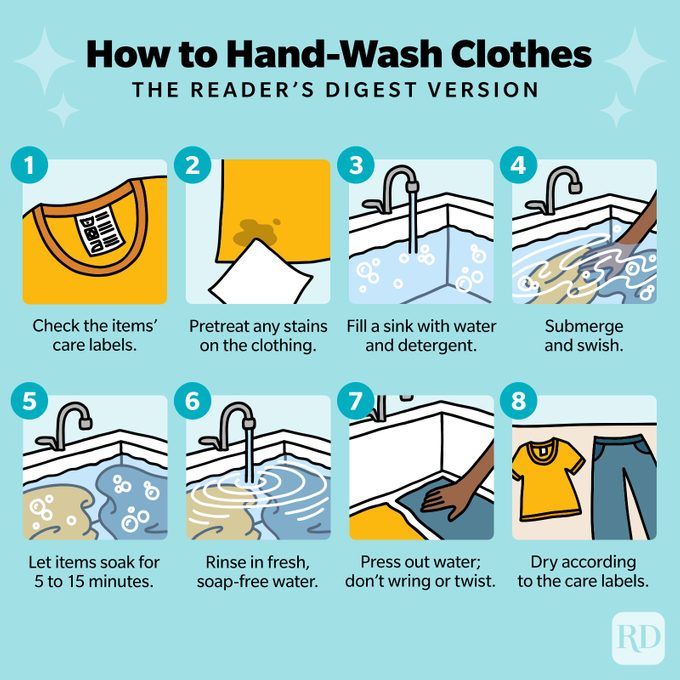 How to Hand-Wash Clothes
THE READER'S DIGEST VERSION

1
Check the items' care labels.

2
Pretreat any stains on the clothing.

3
Fill a sink with water and detergent.

4
Submerge and swish.

5
Let items soak for 5 to 15 minutes.

6
Rinse in fresh, soap-free water.

7
Press out water; don't wring or twist.

8
Dry according to the care labels.

RD