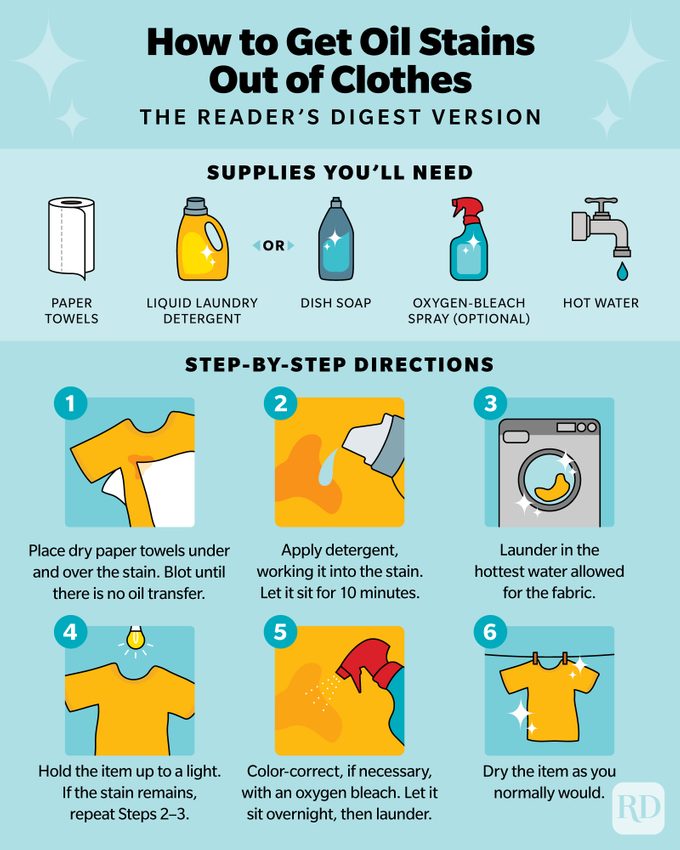 How to Get Oil Stains Out of Clothes

THE READER'S DIGEST VERSION

SUPPLIES YOU'LL NEED

PAPER TOWELS

LIQUID LAUNDRY DETERGENT

OR

DISH SOAP

OXYGEN-BLEACH SPRAY (OPTIONAL)

HOT WATER

STEP-BY-STEP DIRECTIONS

1

Place dry paper towels under and over the stain. Blot until there is no oil transfer.

2

Apply detergent, working it into the stain. Let it sit for 10 minutes.

3

Launder in the hottest water allowed for the fabric.

4

Hold the item up to a light. If the stain remains, repeat Steps 2–3.

5

Color-correct, if necessary, with an oxygen bleach. Let it sit overnight, then launder.

6

Dry the item as you normally would.

RD