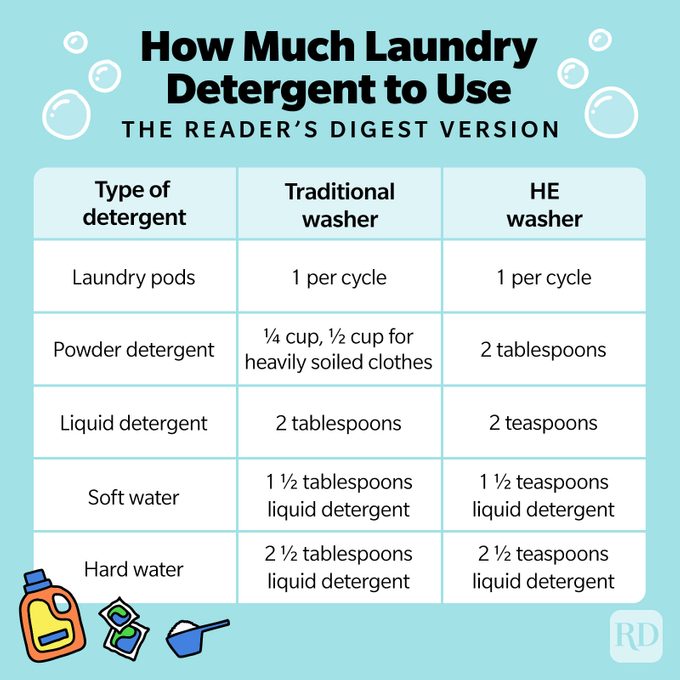 How Much Laundry Detergent to Use

THE READER'S DIGEST VERSION

| Type of detergent | Traditional washer | HE washer |
|---|---|---|
| Laundry pods | 1 per cycle | 1 per cycle |
| Powder detergent | ¼ cup, ½ cup for heavily soiled clothes | 2 tablespoons |
| Liquid detergent | 2 tablespoons | 2 teaspoons |
| Soft water | 1 ½ tablespoons liquid detergent | 1 ½ teaspoons liquid detergent |
| Hard water | 2 ½ tablespoons liquid detergent | 2 ½ teaspoons liquid detergent |

RD