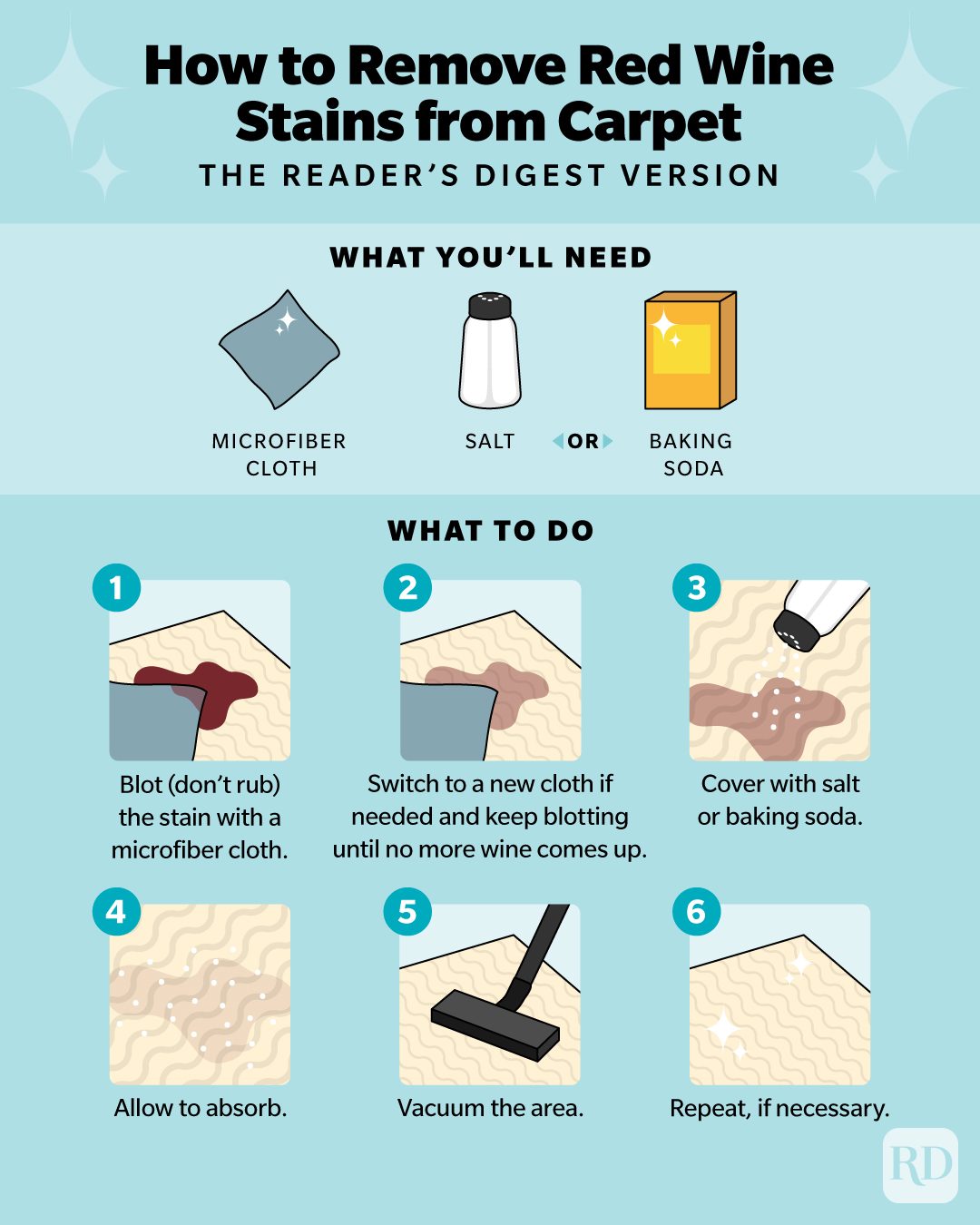 How to Remove Red Wine Stains from Carpet

THE READER'S DIGEST VERSION

WHAT YOU'LL NEED

MICROFIBER CLOTH

SALT

OR

BAKING SODA

WHAT TO DO

1

Blot (don't rub) the stain with a microfiber cloth.

2

Switch to a new cloth if needed and keep blotting until no more wine comes up.

3

Cover with salt or baking soda.

4

Allow to absorb.

5

Vacuum the area.

6

Repeat, if necessary.

RD