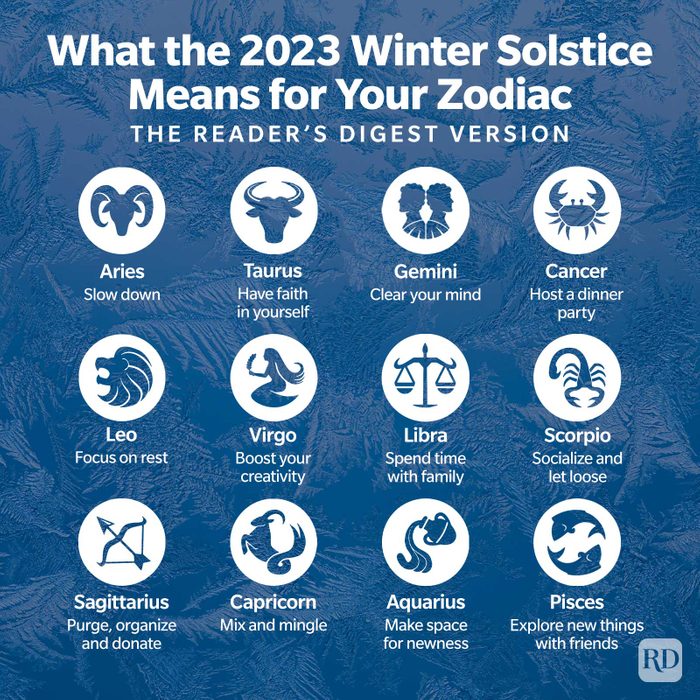 What the 2023 Winter Solstice Means for Your Zodiac

THE READER'S DIGEST VERSION

Aries
Slow down

Taurus
Have faith in yourself

Gemini
Clear your mind

Cancer
Host a dinner party

Leo
Focus on rest

Virgo
Boost your creativity

Libra
Spend time with family

Scorpio
Socialize and let loose

Sagittarius
Purge, organize and donate

Capricorn
Mix and mingle

Aquarius
Make space for newness

Pisces
Explore new things with friends

RD