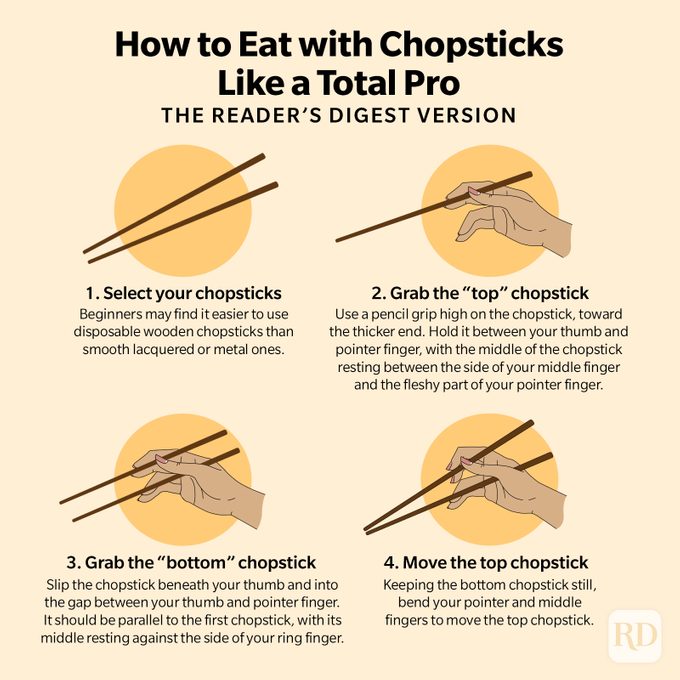 How to Eat with Chopsticks Like a Total Pro
THE READER'S DIGEST VERSION

1. Select your chopsticks
Beginners may find it easier to use disposable wooden chopsticks than smooth lacquered or metal ones.

2. Grab the "top" chopstick
Use a pencil grip high on the chopstick, toward the thicker end. Hold it between your thumb and pointer finger, with the middle of the chopstick resting between the side of your middle finger and the fleshy part of your pointer finger.

3. Grab the "bottom" chopstick
Slip the chopstick beneath your thumb and into the gap between your thumb and pointer finger. It should be parallel to the first chopstick, with its middle resting against the side of your ring finger.

4. Move the top chopstick
Keeping the bottom chopstick still, bend your pointer and middle fingers to move the top chopstick.

RD