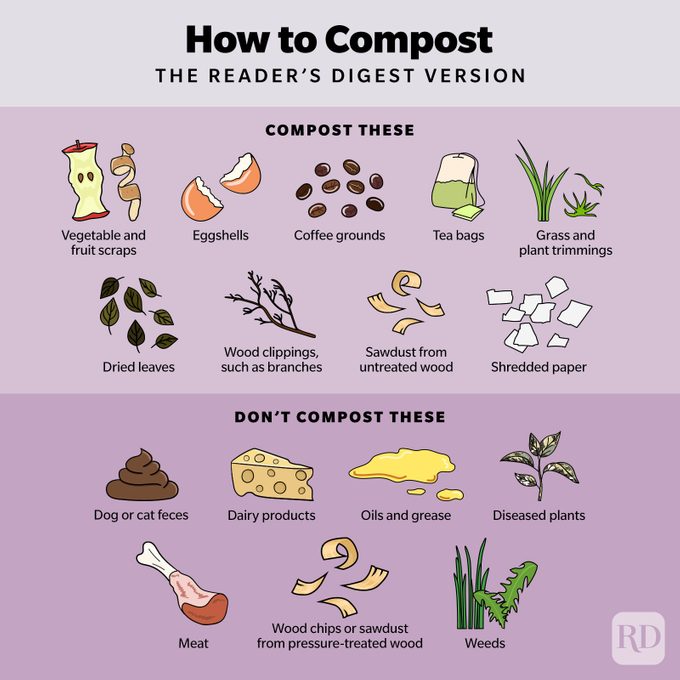 How to Compost
THE READER'S DIGEST VERSION

COMPOST THESE

Vegetable and fruit scraps

Eggshells

Coffee grounds

Tea bags

Grass and plant trimmings

Dried leaves

Wood clippings, such as branches

Sawdust from untreated wood

Shredded paper

DON'T COMPOST THESE

Dog or cat feces

Dairy products

Oils and grease

Diseased plants

Meat

Wood chips or sawdust from pressure-treated wood

Weeds

RD