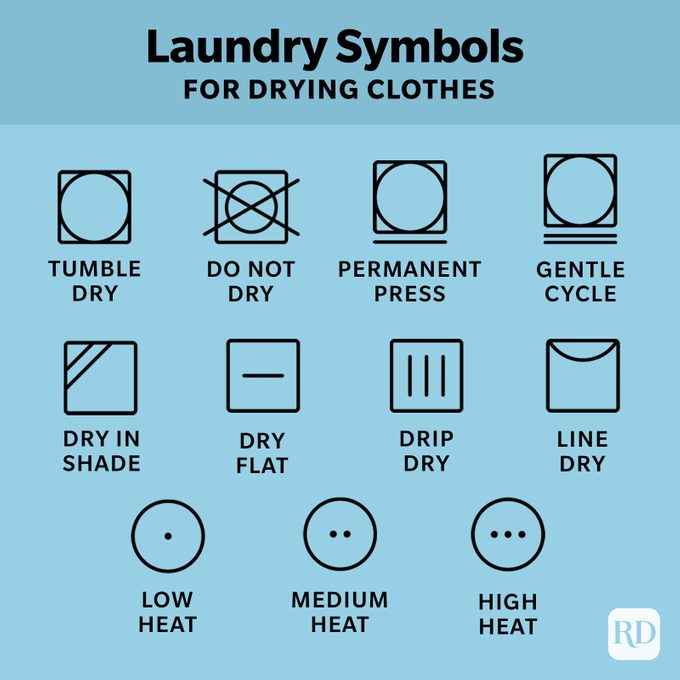 Laundry Symbols
FOR DRYING CLOTHES

TUMBLE DRY

DO NOT DRY

PERMANENT PRESS

GENTLE CYCLE

DRY IN SHADE

DRY FLAT

DRIP DRY

LINE DRY

LOW HEAT

MEDIUM HEAT

HIGH HEAT

RD