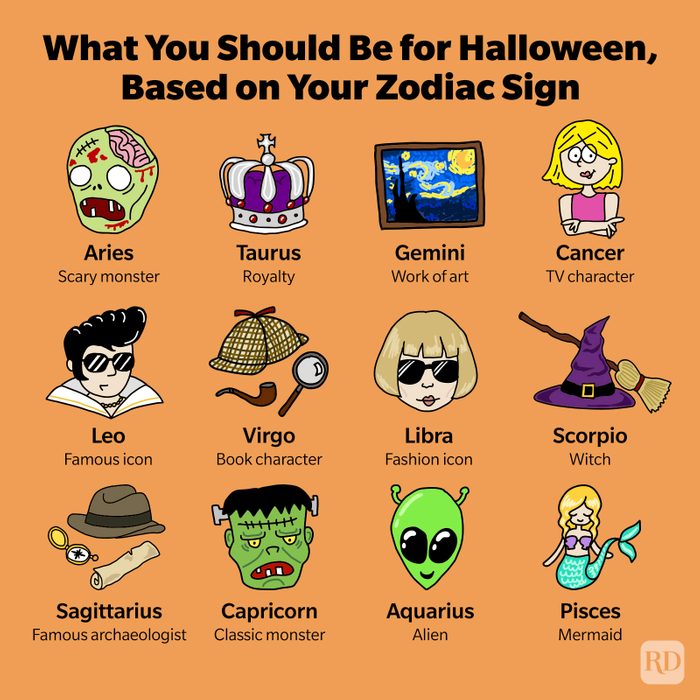 What You Should Be for Halloween, Based on Your Zodiac Sign

Aries
Scary monster

Taurus
Royalty

Gemini
Work of art

Cancer
TV character

Leo
Famous icon

Virgo
Book character

Libra
Fashion icon

Scorpio
Witch

Sagittarius
Famous archaeologist

Capricorn
Classic monster

Aquarius
Alien

Pisces
Mermaid

RD