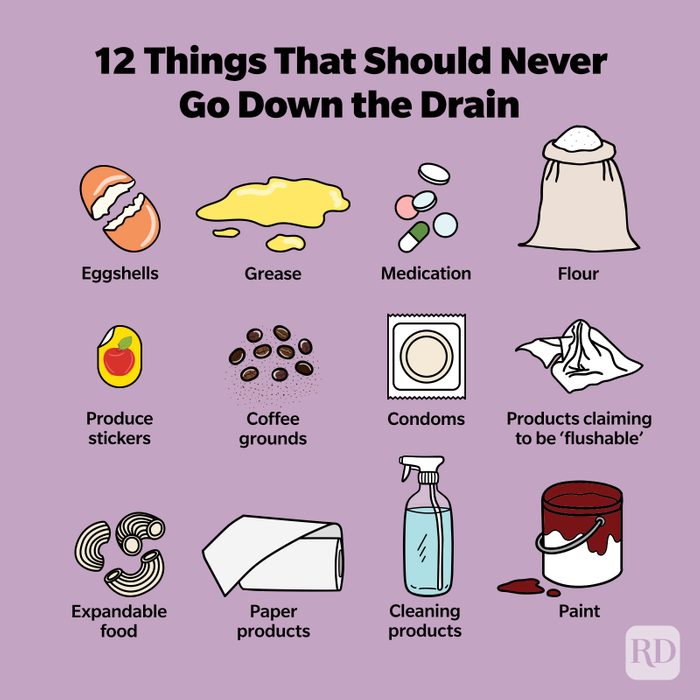 12 Things That Should Never Go Down the Drain

Eggshells

Grease

Medication

Flour

Produce stickers

Coffee grounds

Condoms

Products claiming to be 'flushable'

Expandable food

Paper products

Cleaning products

Paint

RD