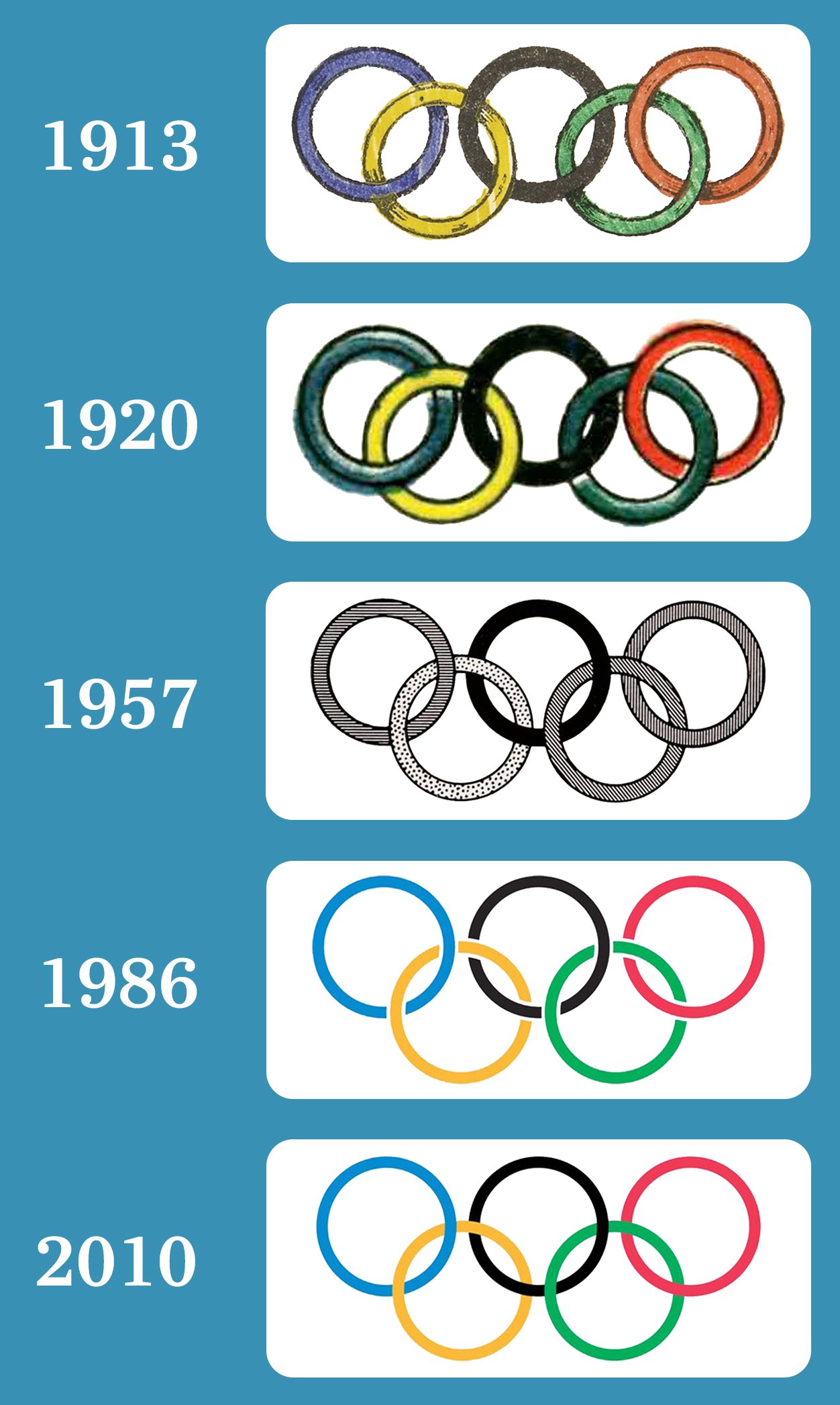 1913

1920

1957

1986

2010